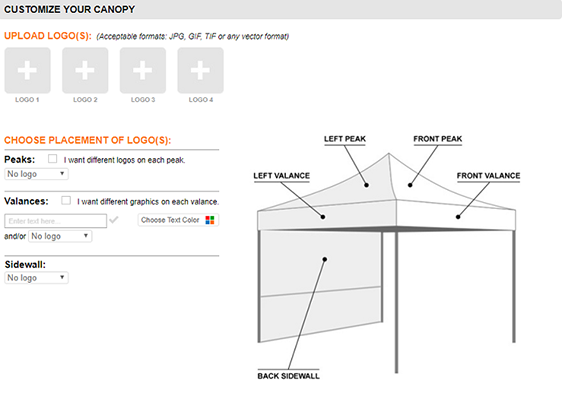 CUSTOMIZE YOUR CANOPY

UPLOAD LOGO(S): (Acceptable formats: JPG, GIF, TIF or any vector format)

LOGO 1
LOGO 2
LOGO 3
LOGO 4

CHOOSE PLACEMENT OF LOGO(S):

Peaks: I want different logos on each peak.
No logo

Valances: I want different graphics on each valance.
Enter text here...
Choose Text Color
and/or No logo

Sidewall:
No logo

LEFT PEAK
FRONT PEAK
LEFT VALANCE
FRONT VALANCE
BACK SIDEWALL