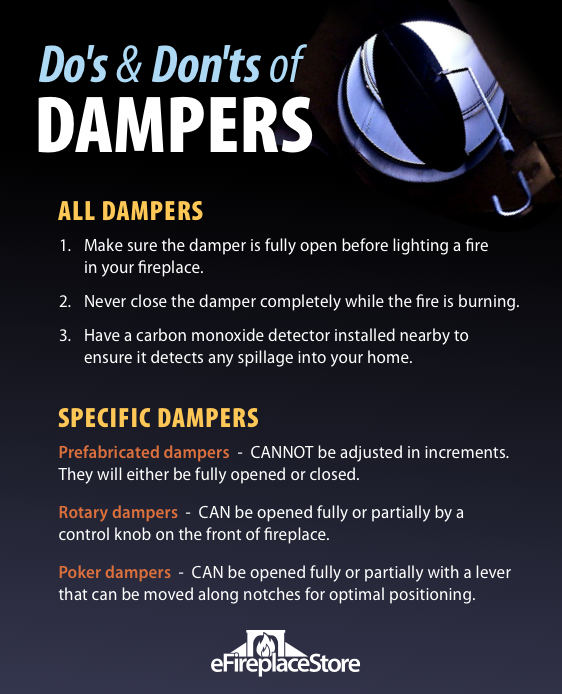 Do's & Don'ts of DAMPERS

ALL DAMPERS

1. Make sure the damper is fully open before lighting a fire in your fireplace.

2. Never close the damper completely while the fire is burning.

3. Have a carbon monoxide detector installed nearby to ensure it detects any spillage into your home.

SPECIFIC DAMPERS

Prefabricated dampers - CANNOT be adjusted in increments. They will either be fully opened or closed.

Rotary dampers - CAN be opened fully or partially by a control knob on the front of fireplace.

Poker dampers - CAN be opened fully or partially with a lever that can be moved along notches for optimal positioning.

eFireplaceStore