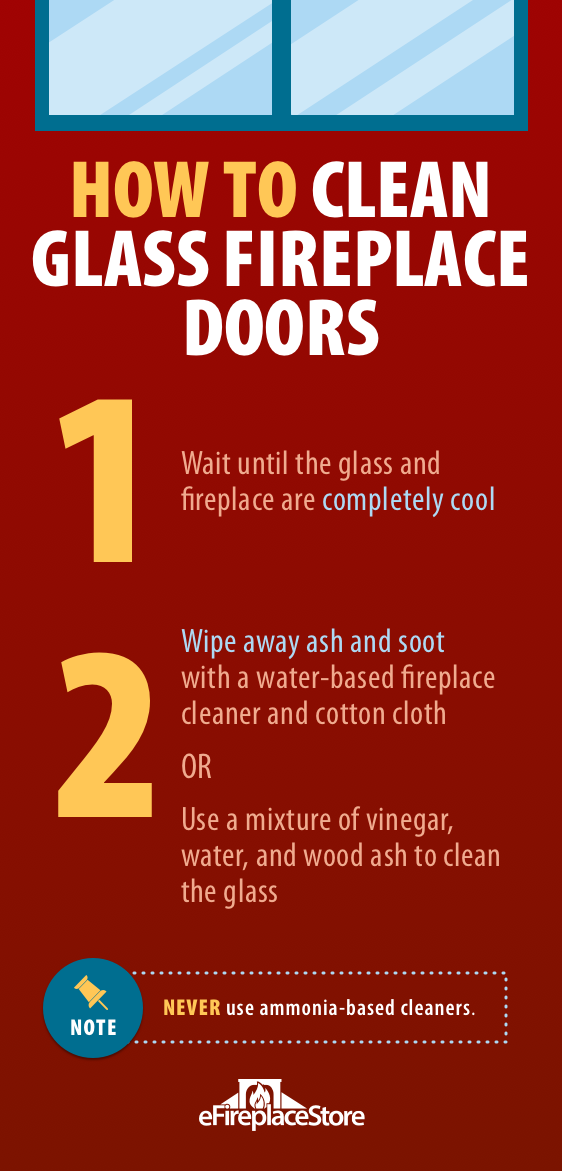 HOW TO CLEAN GLASS FIREPLACE DOORS

1

Wait until the glass and fireplace are completely cool

2

Wipe away ash and soot with a water-based fireplace cleaner and cotton cloth

OR

Use a mixture of vinegar, water, and wood ash to clean the glass

NOTE

NEVER use ammonia-based cleaners.

eFireplaceStore