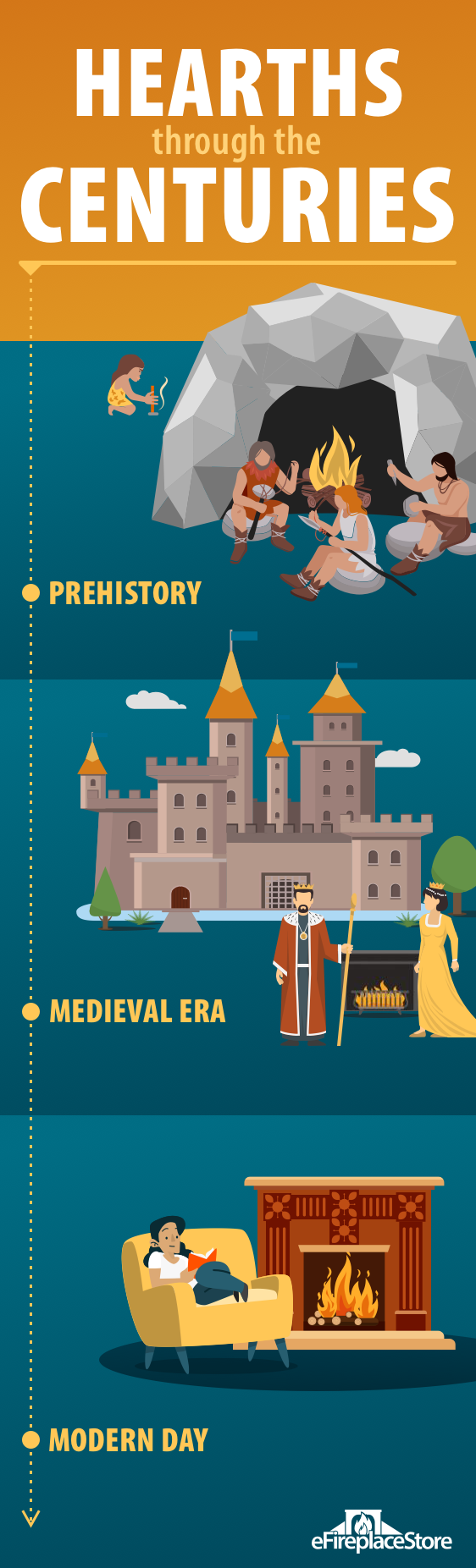 HEARTHS
through the
CENTURIES

PREHISTORY

MEDIEVAL ERA

MODERN DAY

eFireplaceStore