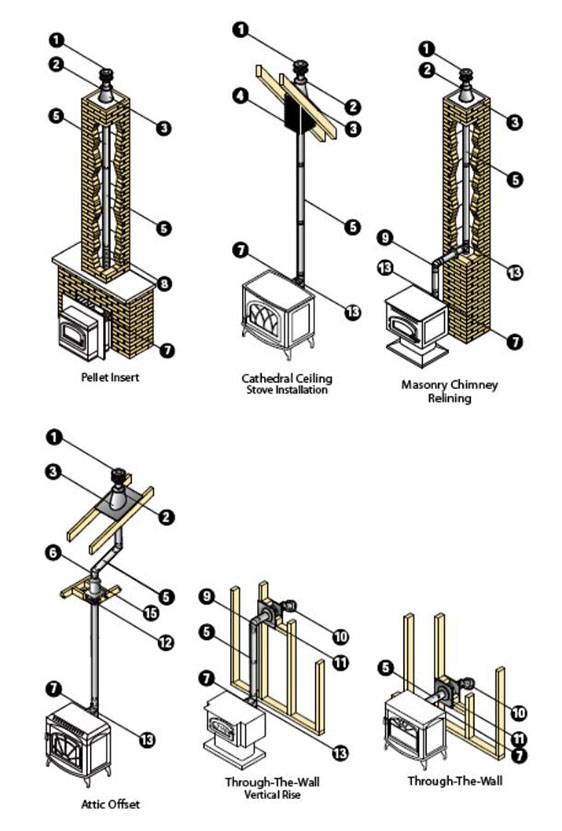 1
2
5
3
5
8
7
Pellet Insert

1
4
2
3
5
7
13
Cathedral Ceiling
Stove Installation

1
2
3
5
9
13
13
7
Masonry Chimney
Relining

1
3
2
6
5
15
12
7
13
Attic Offset

9
5
10
11
7
13
Through-The-Wall
Vertical Rise

5
10
11
7
Through-The-Wall