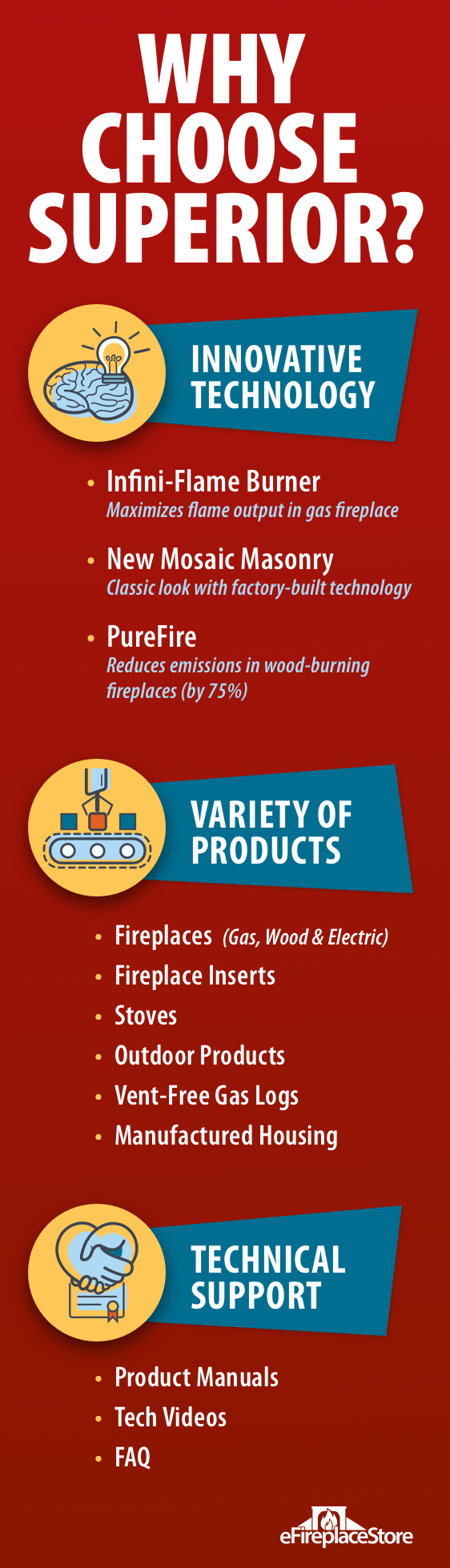 WHY CHOOSE SUPERIOR?

INNOVATIVE TECHNOLOGY

• Infini-Flame Burner
Maximizes flame output in gas fireplace

• New Mosaic Masonry
Classic look with factory-built technology

• PureFire
Reduces emissions in wood-burning fireplaces (by 75%)

VARIETY OF PRODUCTS

• Fireplaces (Gas, Wood & Electric)
• Fireplace Inserts
• Stoves
• Outdoor Products
• Vent-Free Gas Logs
• Manufactured Housing

TECHNICAL SUPPORT

• Product Manuals
• Tech Videos
• FAQ

eFireplaceStore